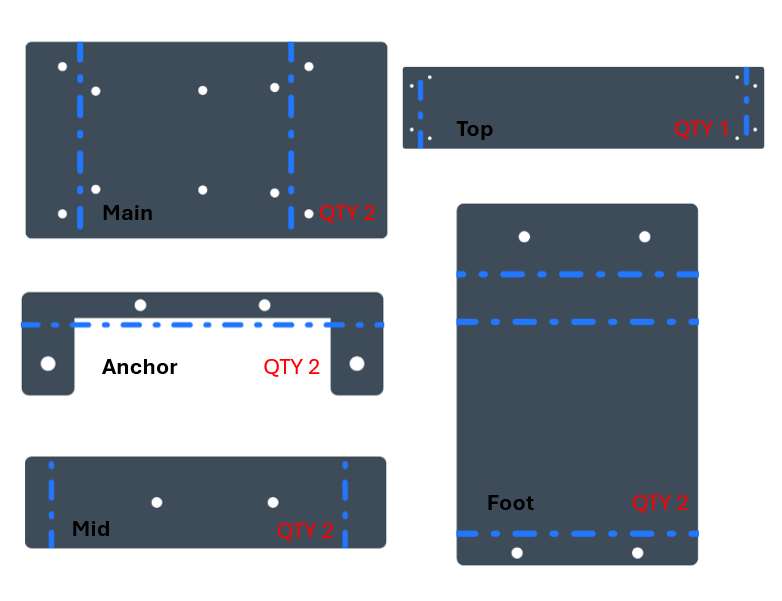 Main QTY 2

Top QTY 1

Anchor QTY 2

Mid QTY 2

Foot QTY 2